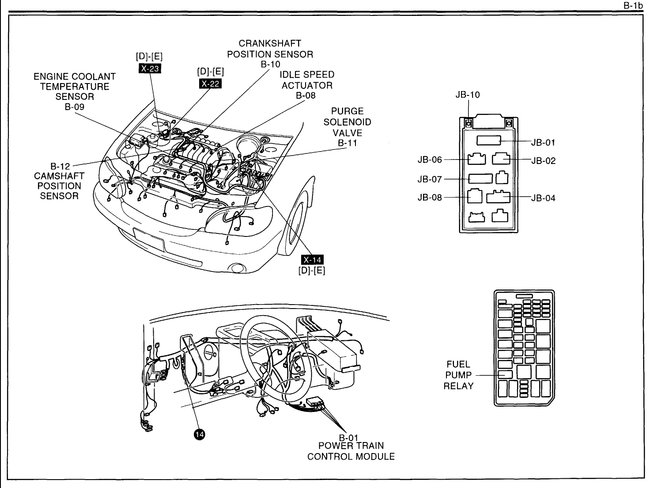 B-1b

[D]-[E]
X-23

[D]-[E]
X-22

CRANKSHAFT POSITION SENSOR B-10

IDLE SPEED ACTUATOR B-08

ENGINE COOLANT TEMPERATURE SENSOR B-09

PURGE SOLENOID VALVE B-11

B-12 CAMSHAFT POSITION SENSOR

X-14
[D]-[E]

JB-10
JB-01
JB-06
JB-02
JB-07
JB-08
JB-04

FUEL PUMP RELAY

14

B-01
POWER TRAIN CONTROL MODULE