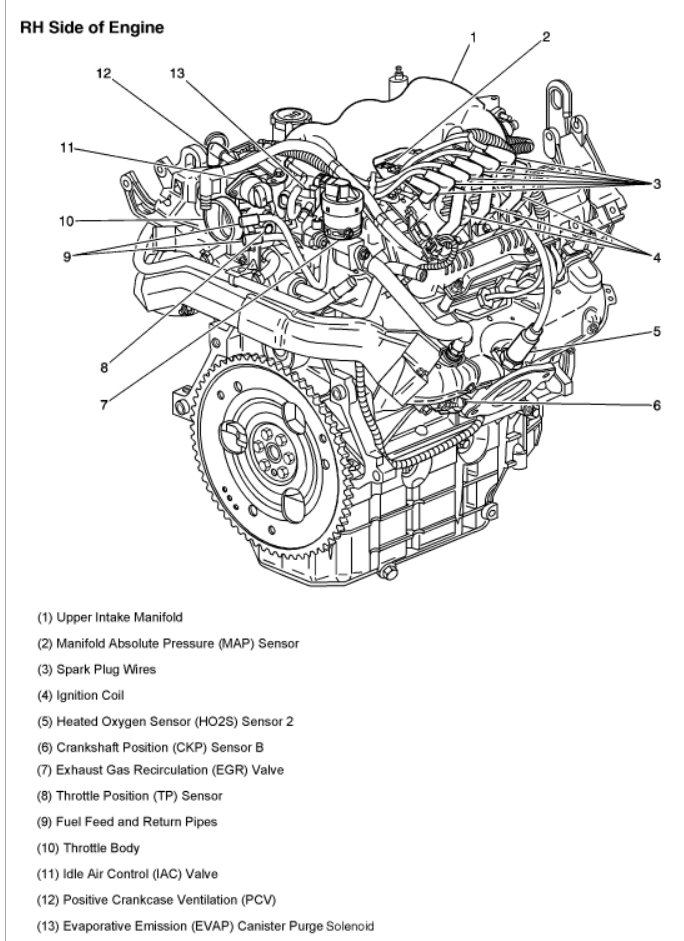 RH Side of Engine

1
2
12
13
11
3
10
9
4
5
8
7
6

(1) Upper Intake Manifold

(2) Manifold Absolute Pressure (MAP) Sensor

(3) Spark Plug Wires

(4) Ignition Coil

(5) Heated Oxygen Sensor (HO2S) Sensor 2

(6) Crankshaft Position (CKP) Sensor B

(7) Exhaust Gas Recirculation (EGR) Valve

(8) Throttle Position (TP) Sensor

(9) Fuel Feed and Return Pipes

(10) Throttle Body

(11) Idle Air Control (IAC) Valve

(12) Positive Crankcase Ventilation (PCV)

(13) Evaporative Emission (EVAP) Canister Purge Solenoid