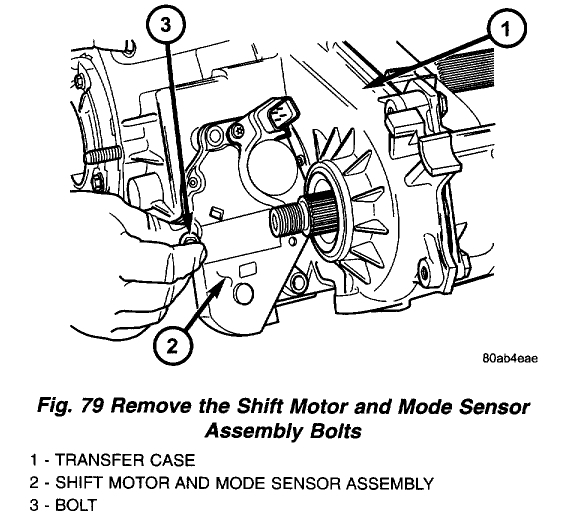 3

1

2

80ab4eae

Fig. 79 Remove the Shift Motor and Mode Sensor Assembly Bolts

1 - TRANSFER CASE
2 - SHIFT MOTOR AND MODE SENSOR ASSEMBLY
3 - BOLT