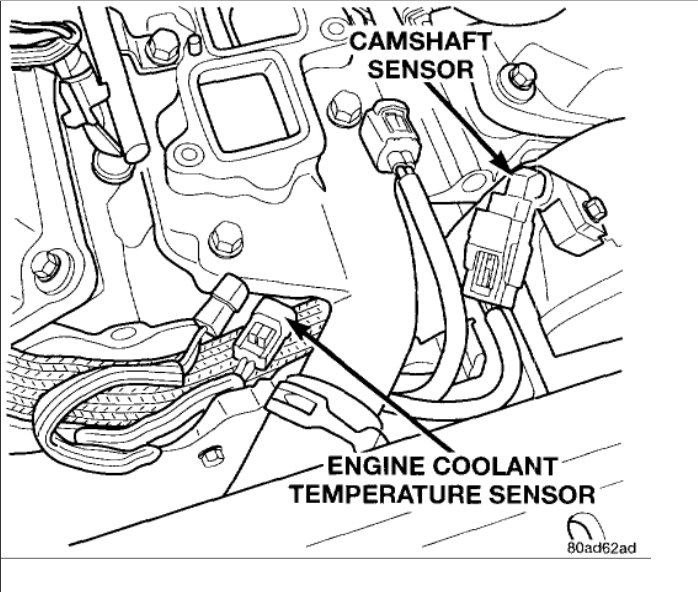 CAMSHAFT SENSOR

ENGINE COOLANT TEMPERATURE SENSOR

80ad62ad