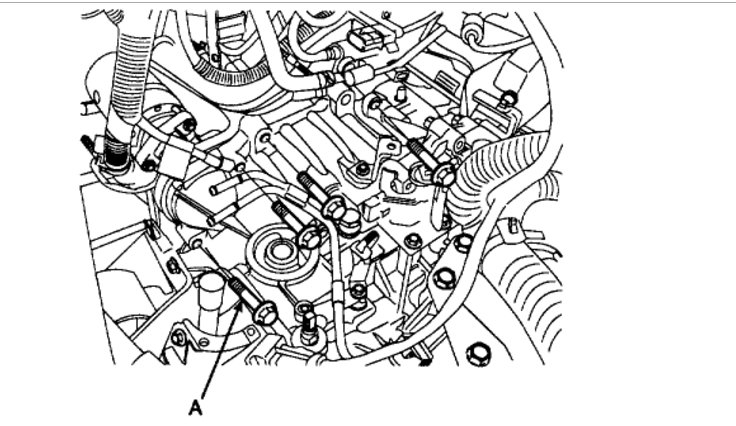 A