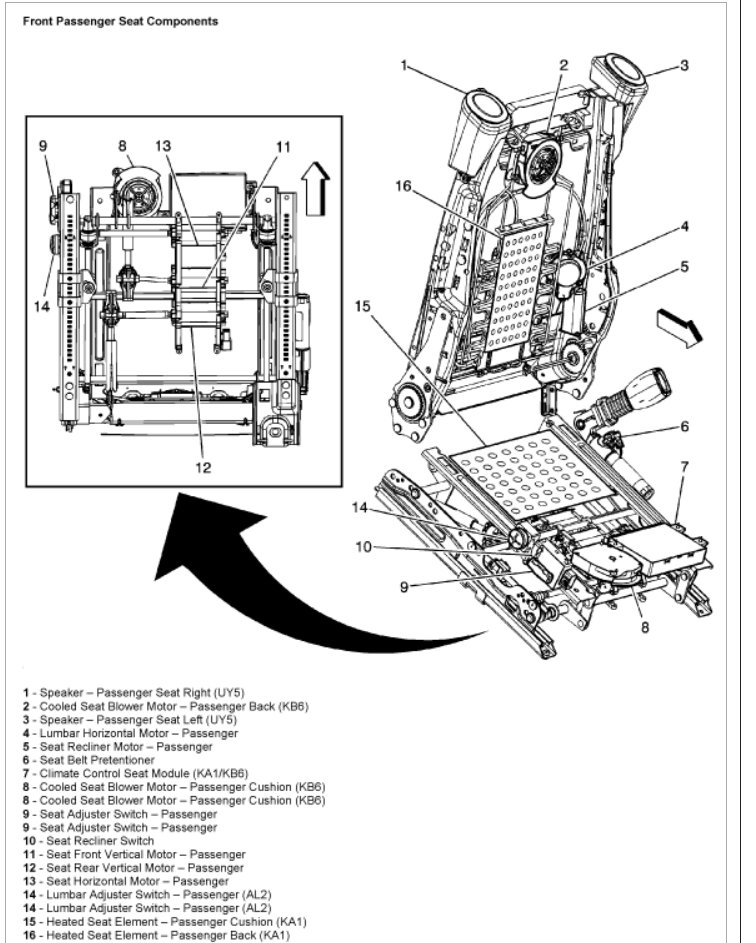 Front Passenger Seat Components

9
8
13
11
14
12

1
2
3
16
4
5
15
6
7
14
10
9
8

1 - Speaker – Passenger Seat Right (UY5)
2 - Cooled Seat Blower Motor – Passenger Back (KB6)
3 - Speaker – Passenger Seat Left (UY5)
4 - Lumbar Horizontal Motor – Passenger
5 - Seat Recliner Motor – Passenger
6 - Seat Belt Pretentioner
7 - Climate Control Seat Module (KA1/KB6)
8 - Cooled Seat Blower Motor – Passenger Cushion (KB6)
8 - Cooled Seat Blower Motor – Passenger Cushion (KB6)
9 - Seat Adjuster Switch – Passenger
9 - Seat Adjuster Switch – Passenger
10 - Seat Recliner Switch
11 - Seat Front Vertical Motor – Passenger
12 - Seat Rear Vertical Motor – Passenger
13 - Seat Horizontal Motor – Passenger
14 - Lumbar Adjuster Switch – Passenger (AL2)
14 - Lumbar Adjuster Switch – Passenger (AL2)
15 - Heated Seat Element – Passenger Cushion (KA1)
16 - Heated Seat Element – Passenger Back (KA1)