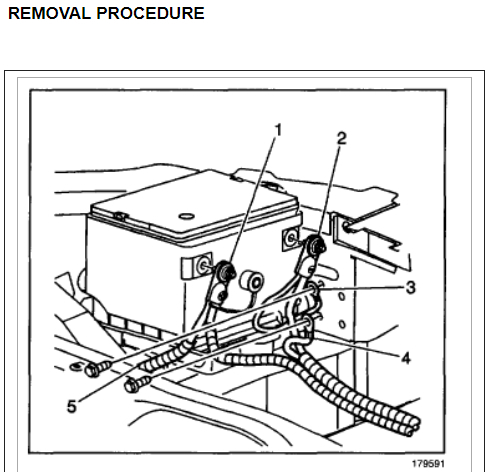 REMOVAL PROCEDURE

1
2
3
4
5

179591