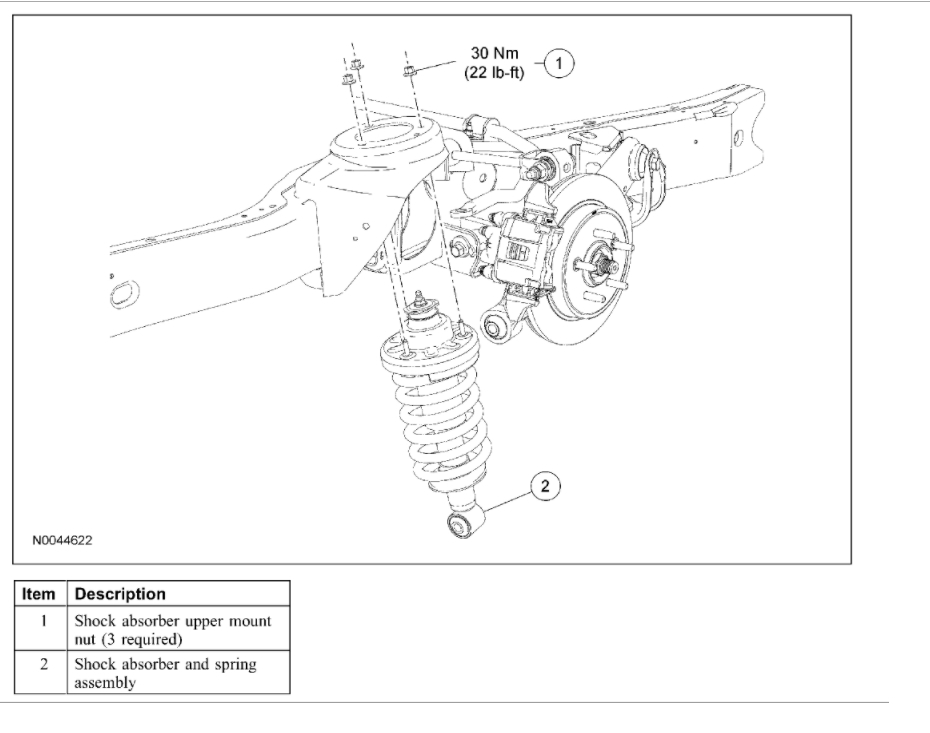 30 Nm
(22 lb-ft)

1

2

N0044622

| Item | Description |
|---|---|
| 1 | Shock absorber upper mount nut (3 required) |
| 2 | Shock absorber and spring assembly |