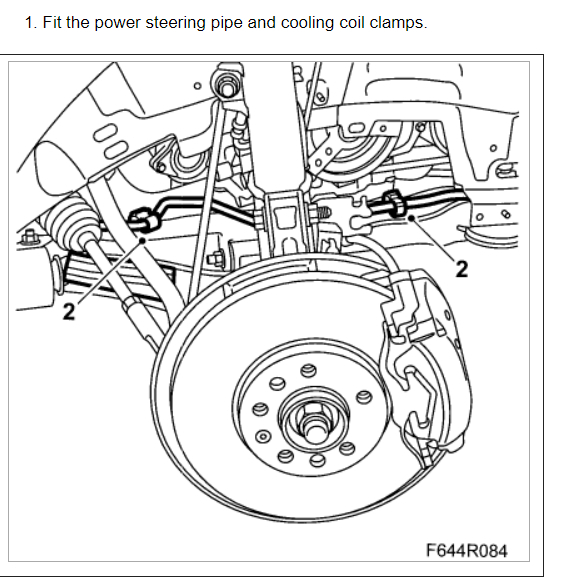 1. Fit the power steering pipe and cooling coil clamps.

2

2

F644R084