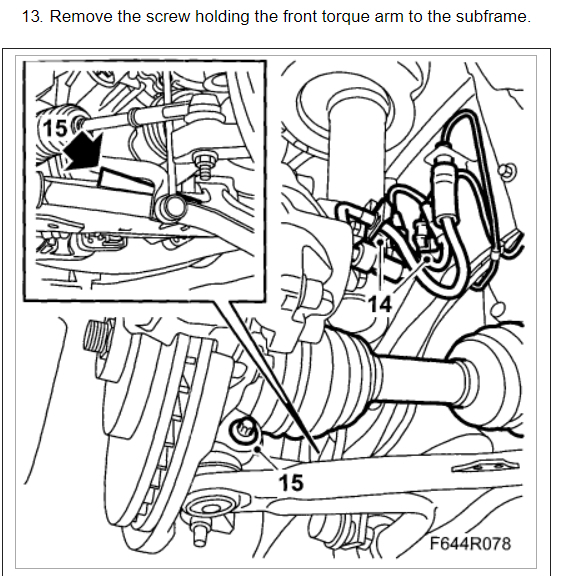 13. Remove the screw holding the front torque arm to the subframe.

15

14

15

F644R078