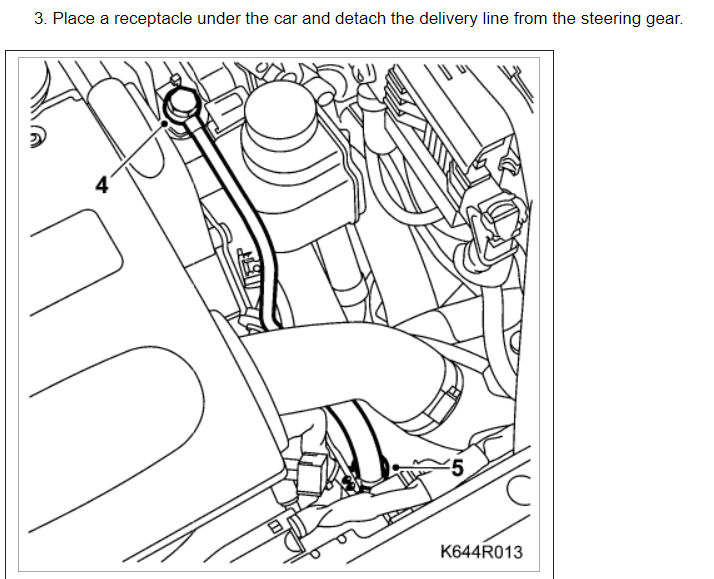 3. Place a receptacle under the car and detach the delivery line from the steering gear.

4

5

K644R013