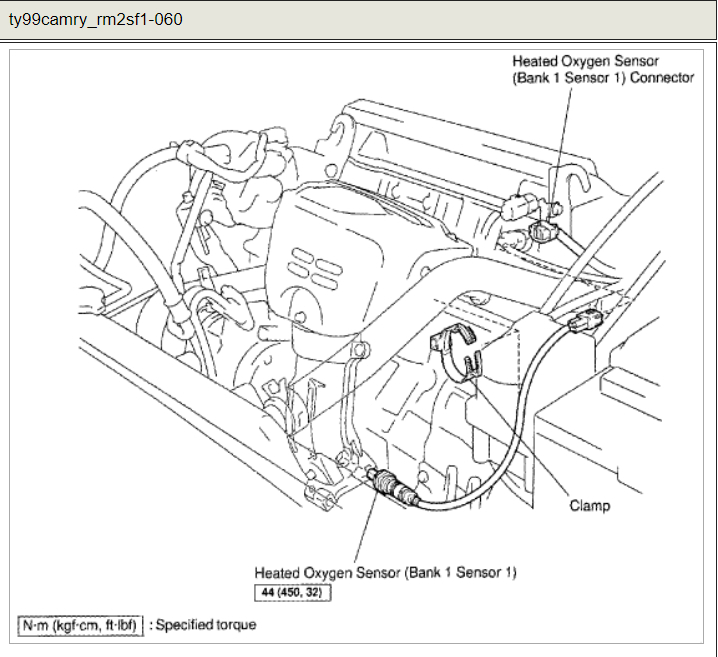 ty99camry_rm2sf1-060

Heated Oxygen Sensor (Bank 1 Sensor 1) Connector

Clamp

Heated Oxygen Sensor (Bank 1 Sensor 1)
44 (450, 32)

N·m (kgf·cm, ft·lbf) : Specified torque