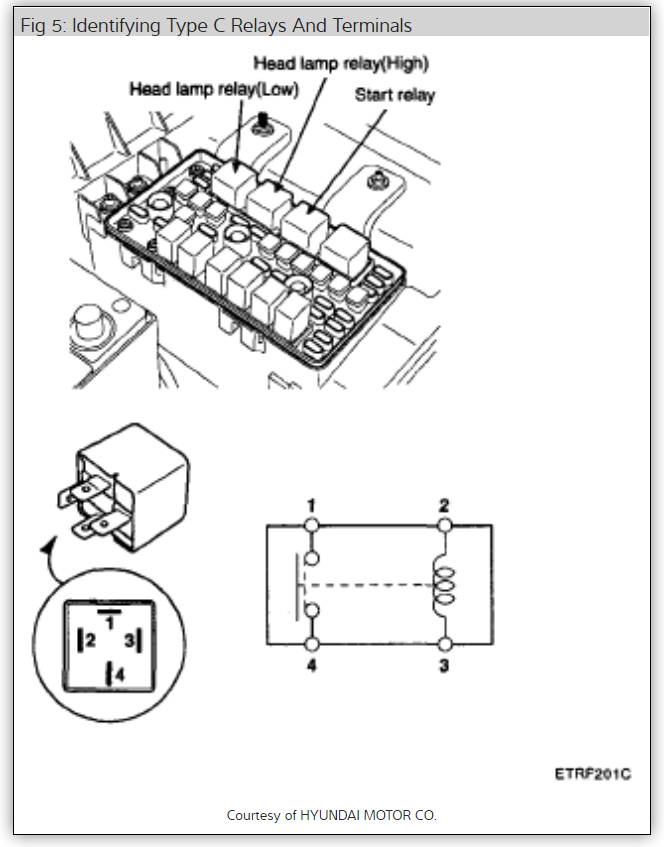 Fig 5: Identifying Type C Relays And Terminals

Head lamp relay(High)
Head lamp relay(Low)
Start relay

1
2 3
4

1 2
4 3

ETRF201C

Courtesy of HYUNDAI MOTOR CO.