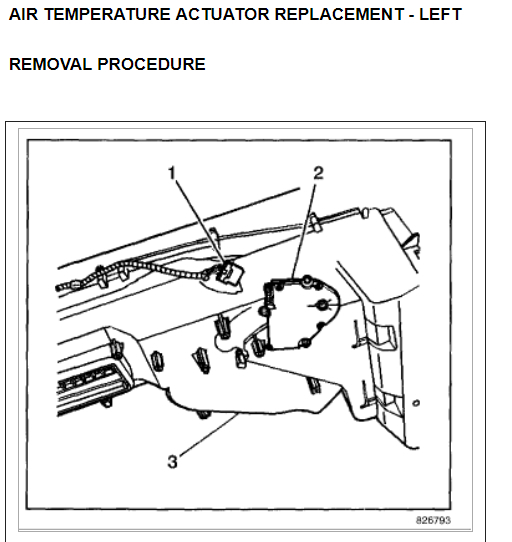 AIR TEMPERATURE ACTUATOR REPLACEMENT - LEFT

REMOVAL PROCEDURE

1

2

3

826793