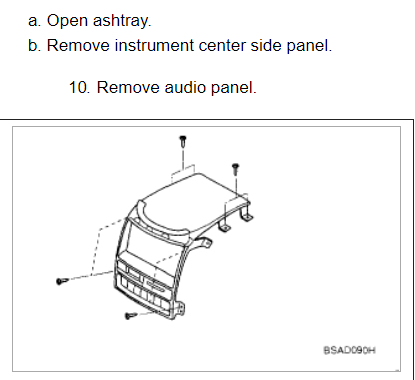 a. Open ashtray.
b. Remove instrument center side panel.

10. Remove audio panel.

BSAD090H