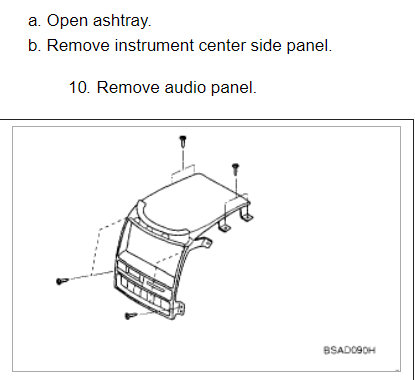 a. Open ashtray.
b. Remove instrument center side panel.

10. Remove audio panel.

BSAD090H