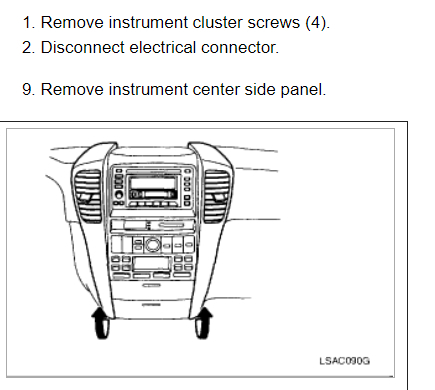 1. Remove instrument cluster screws (4).
2. Disconnect electrical connector.

9. Remove instrument center side panel.

LSAC090G