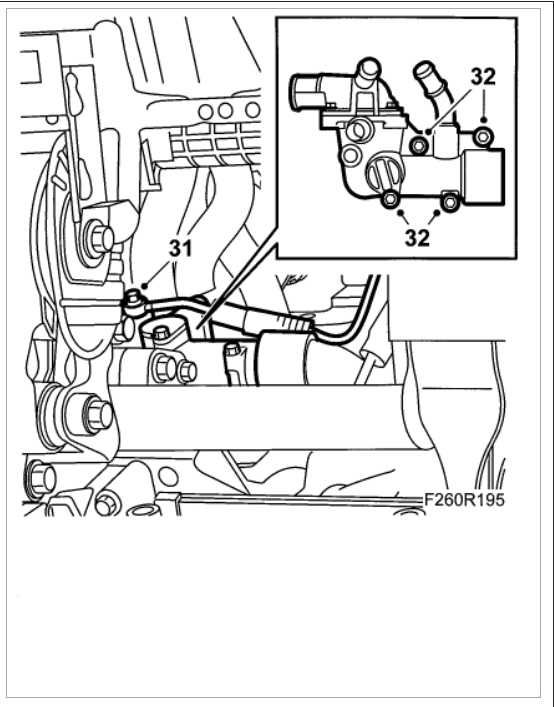 32
32
31
F260R195