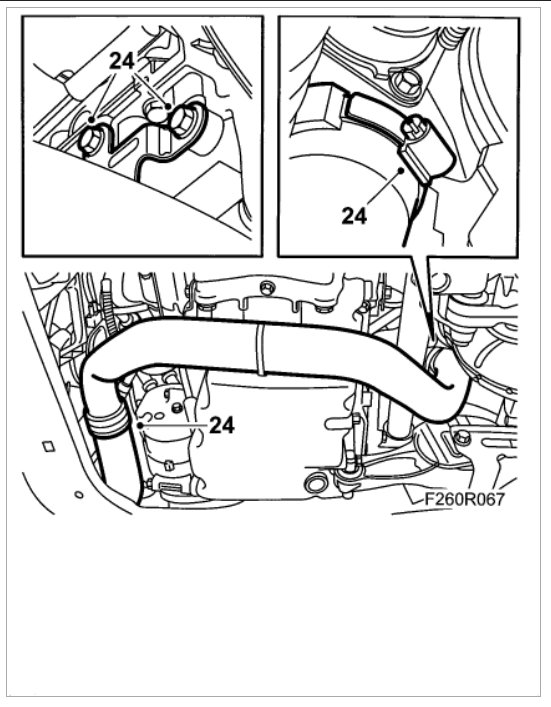 24

24

24

F260R067