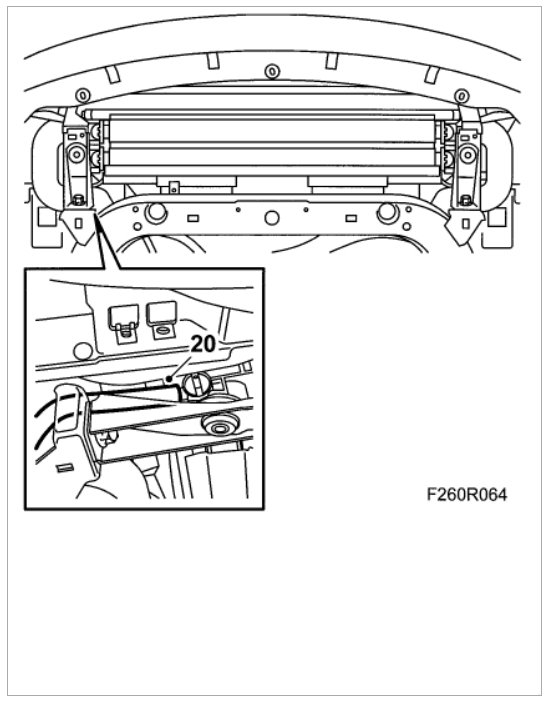 20

F260R064