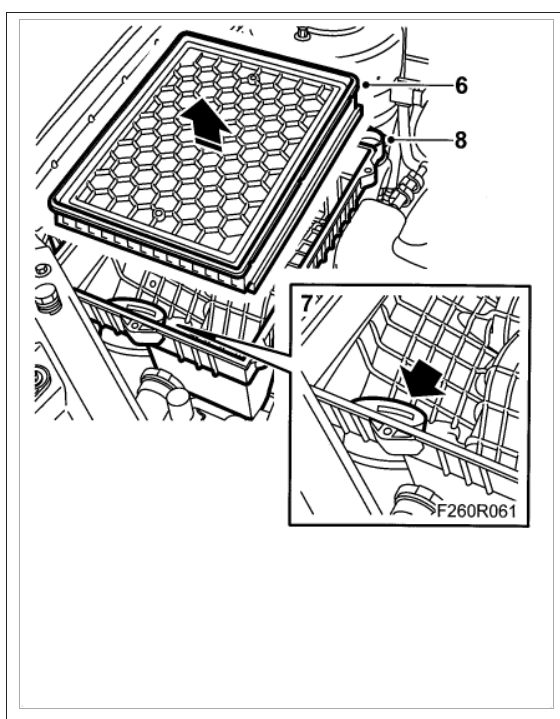 6

8

7

F260R061