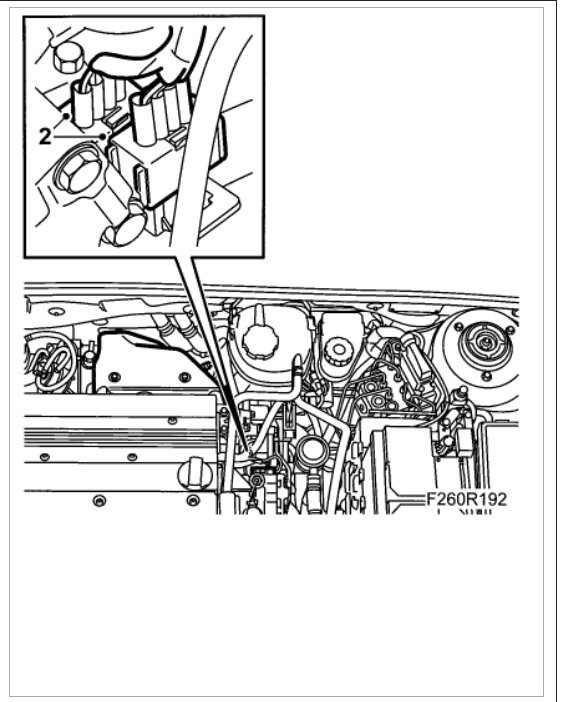 2

F260R192