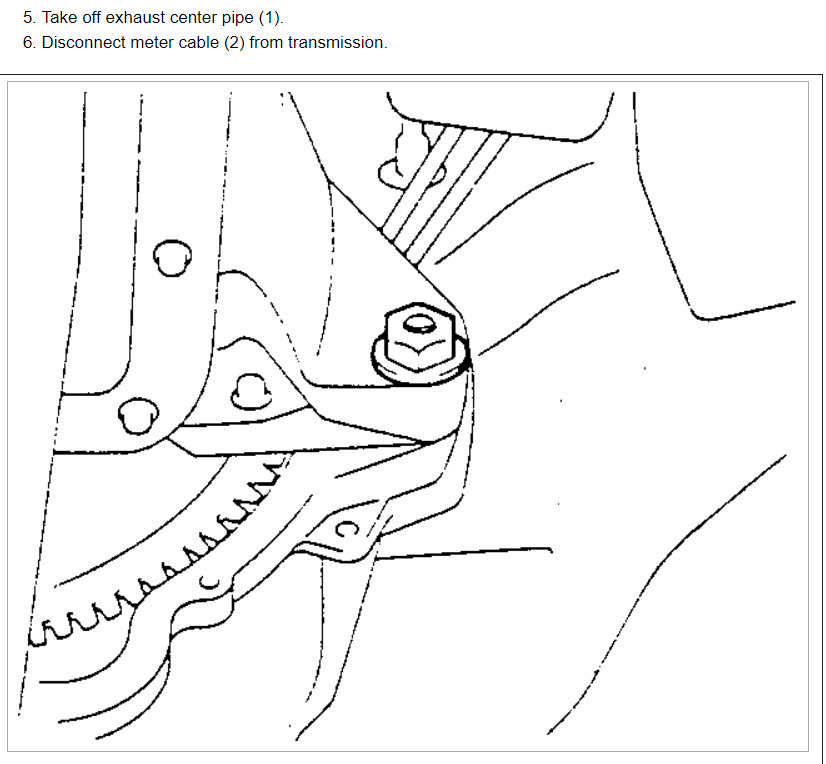 5. Take off exhaust center pipe (1).
6. Disconnect meter cable (2) from transmission.