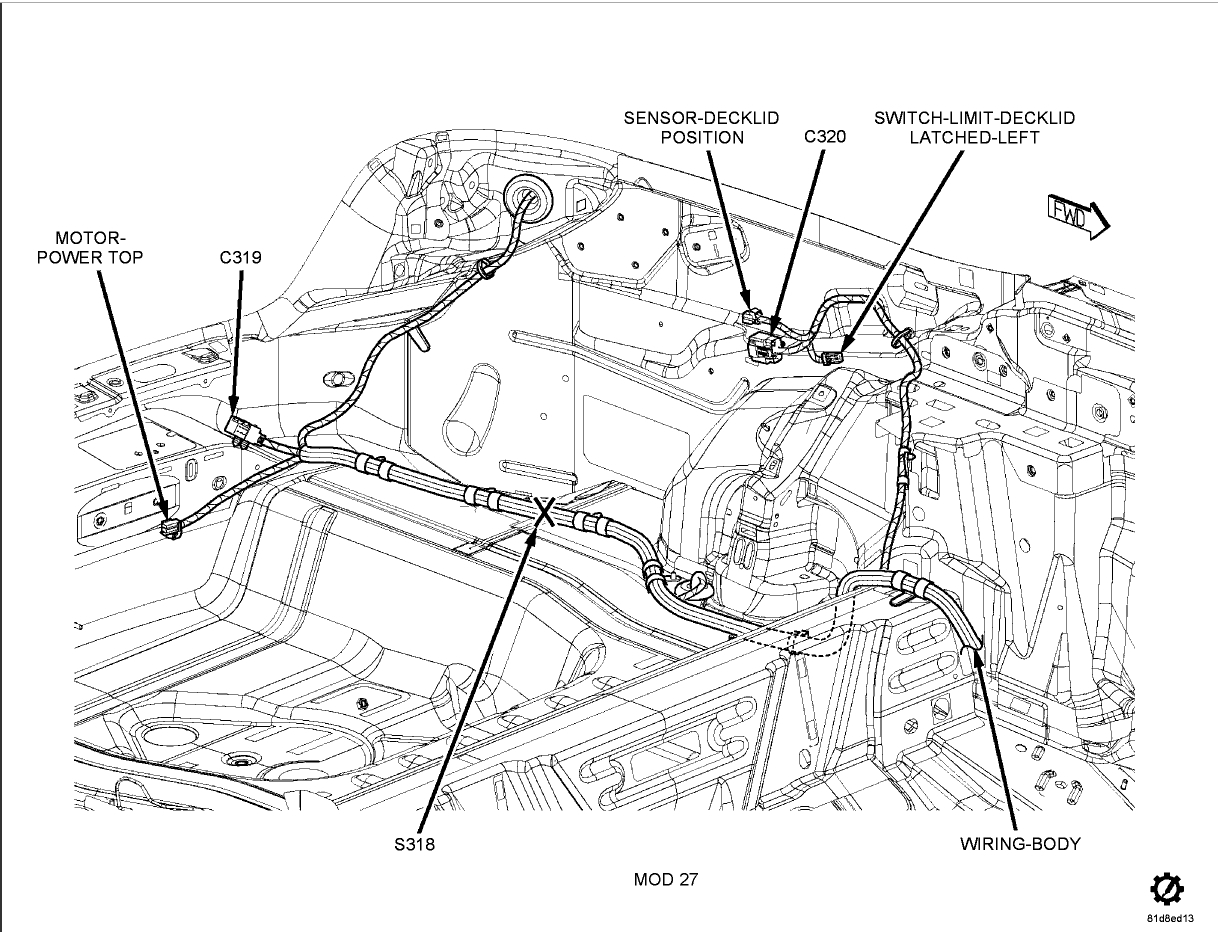 SENSOR-DECKLID POSITION

C320

SWITCH-LIMIT-DECKLID LATCHED-LEFT

FWD

MOTOR-POWER TOP

C319

S318

WIRING-BODY

MOD 27

81d8ed13