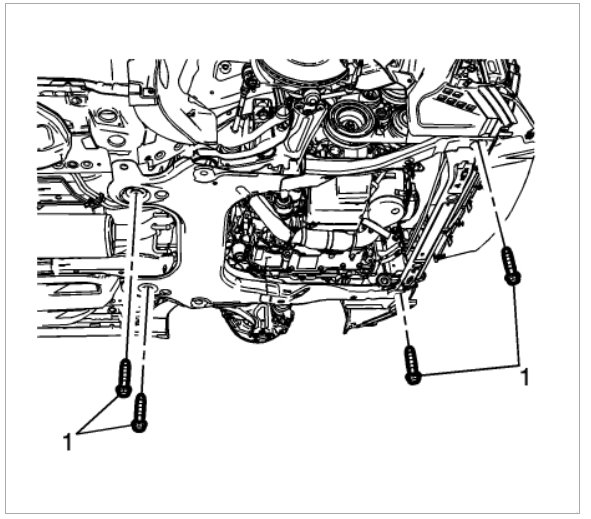 1

1