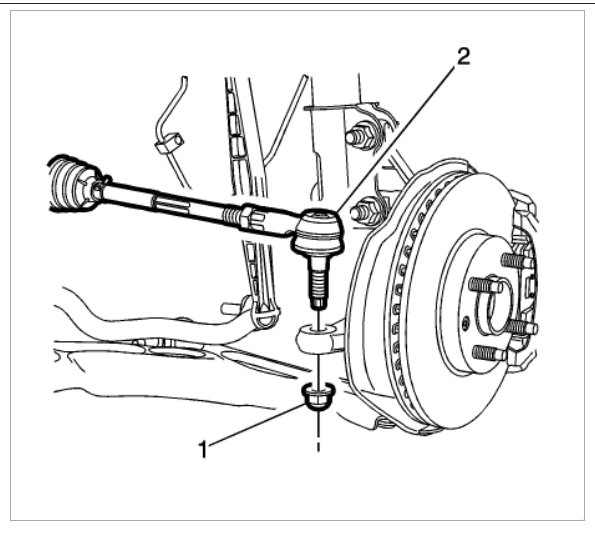 2

1