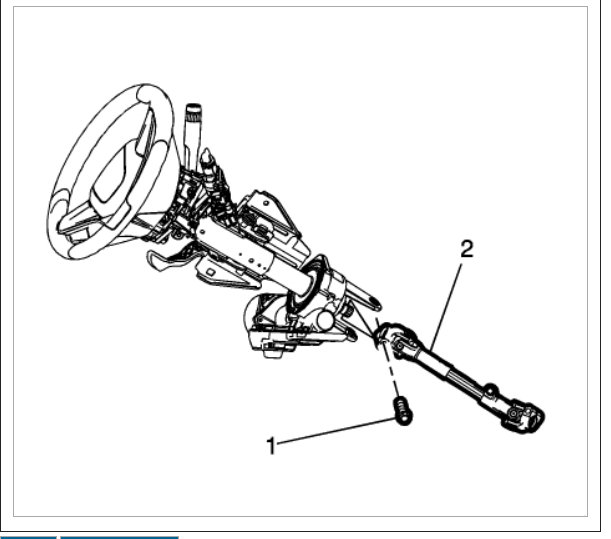 2

1