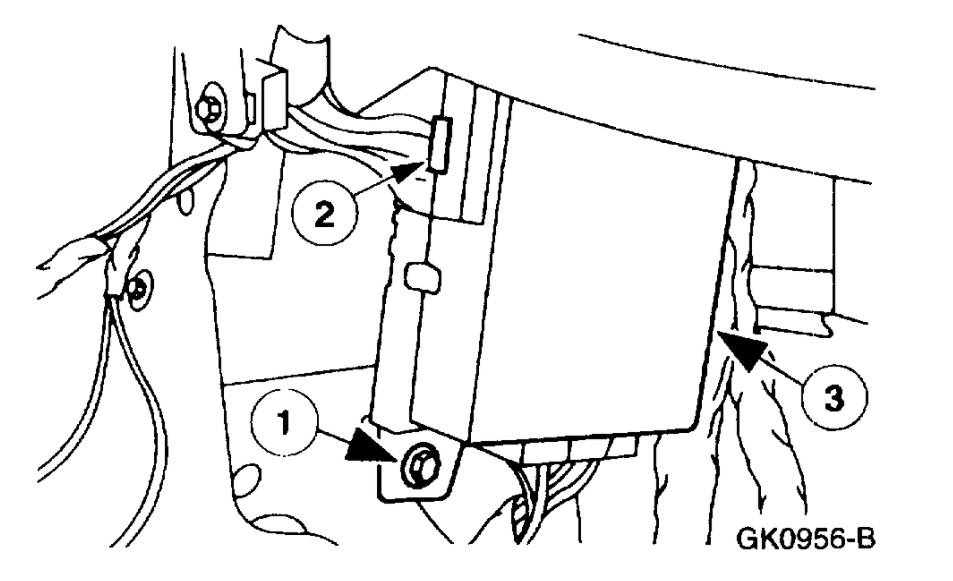 2

1

3

GK0956-B