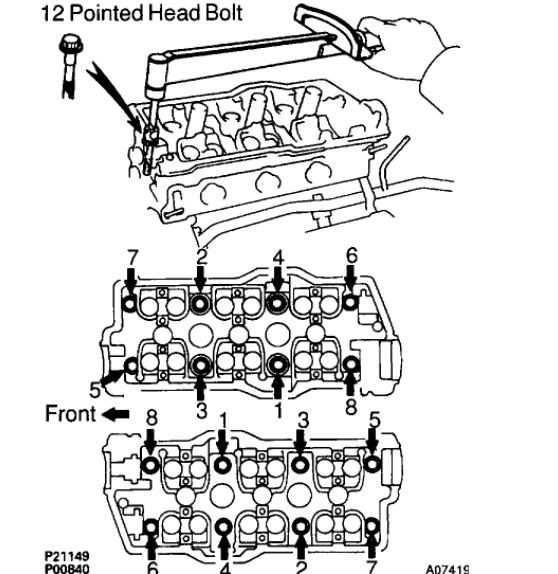 12 Pointed Head Bolt

7 2 4 6

5 3 1 8

Front

8 1 3 5

6 4 2 7

P21149
P00840

A07419