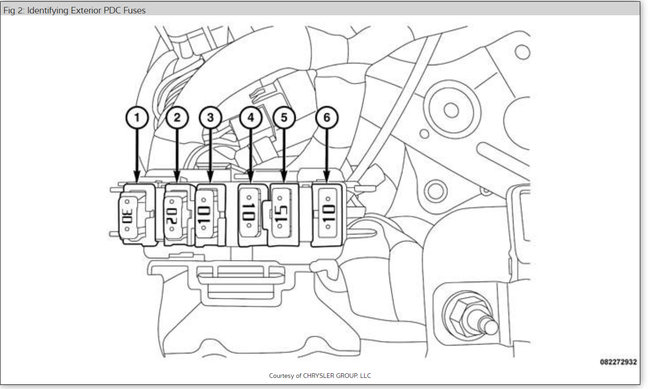 Fig 2: Identifying Exterior PDC Fuses

1
2
3
4
5
6

30
20
10
10
15
10

082272932

Courtesy of CHRYSLER GROUP, LLC