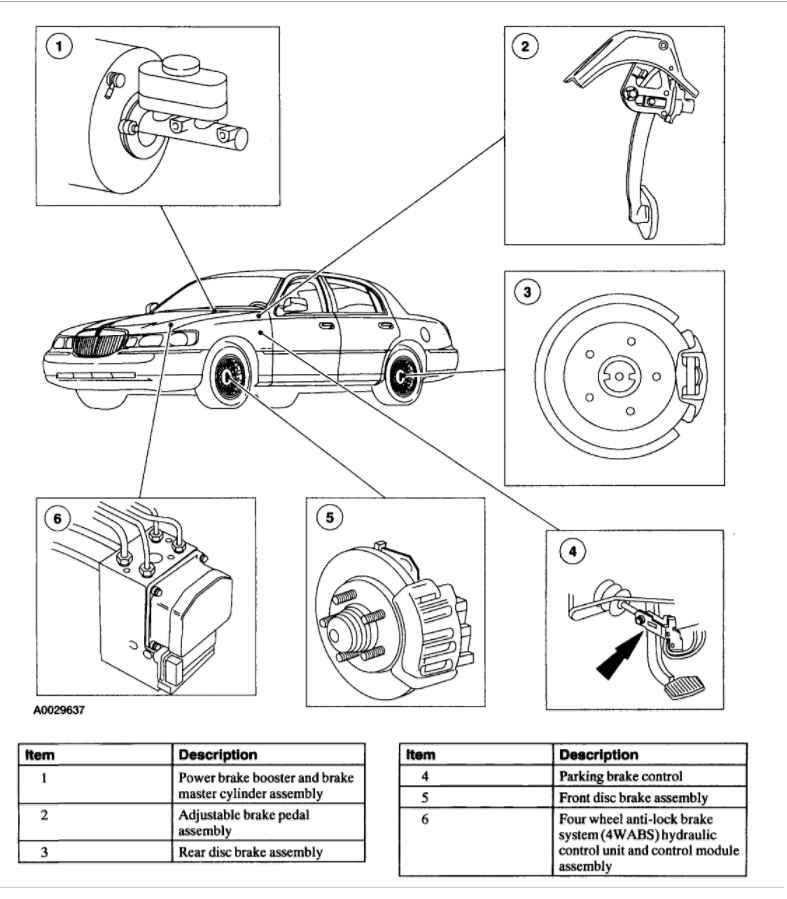 1

2

3

6

5

4

A0029637

| Item | Description |
|---|---|
| 1 | Power brake booster and brake master cylinder assembly |
| 2 | Adjustable brake pedal assembly |
| 3 | Rear disc brake assembly |

| Item | Description |
|---|---|
| 4 | Parking brake control |
| 5 | Front disc brake assembly |
| 6 | Four wheel anti-lock brake system (4WABS) hydraulic control unit and control module assembly |