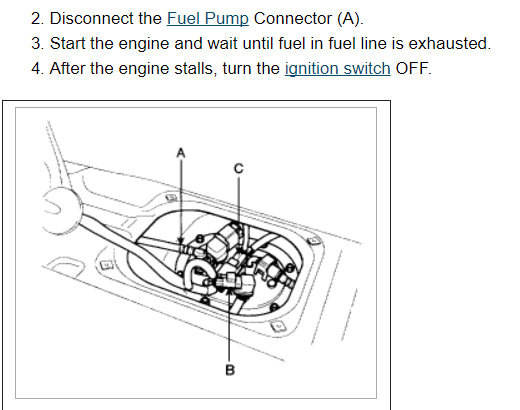 2. Disconnect the Fuel Pump Connector (A).
3. Start the engine and wait until fuel in fuel line is exhausted.
4. After the engine stalls, turn the ignition switch OFF.

A
C
B