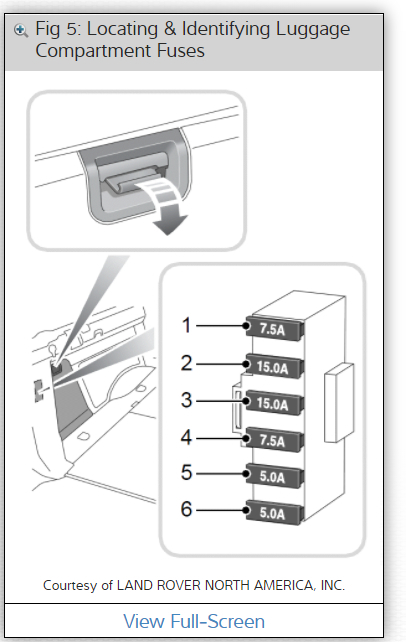 Fig 5: Locating & Identifying Luggage Compartment Fuses

1
7.5A
2
15.0A
3
15.0A
4
7.5A
5
5.0A
6
5.0A

Courtesy of LAND ROVER NORTH AMERICA, INC.

View Full-Screen