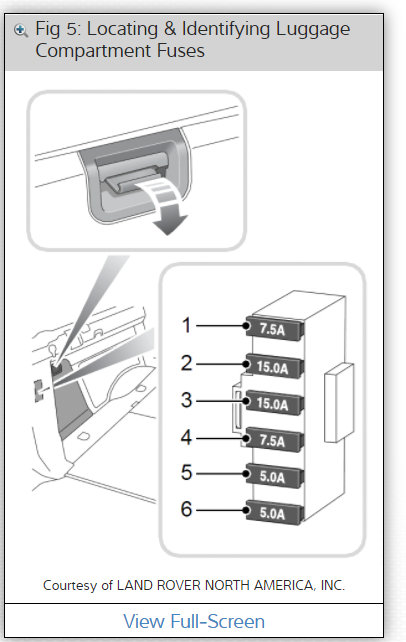 Fig 5: Locating & Identifying Luggage Compartment Fuses

1 7.5A
2 15.0A
3 15.0A
4 7.5A
5 5.0A
6 5.0A

Courtesy of LAND ROVER NORTH AMERICA, INC.

View Full-Screen