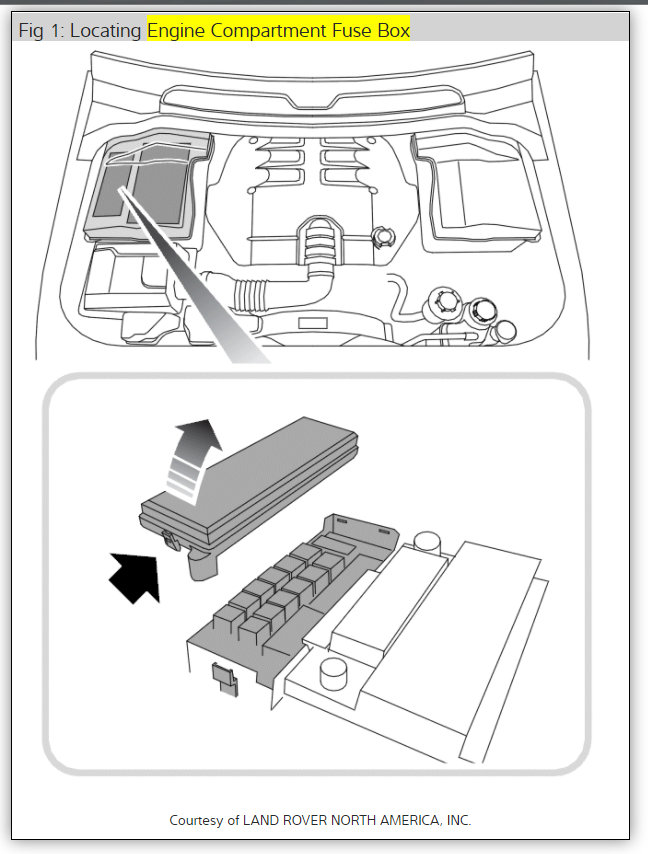 Fig 1: Locating Engine Compartment Fuse Box

Courtesy of LAND ROVER NORTH AMERICA, INC.