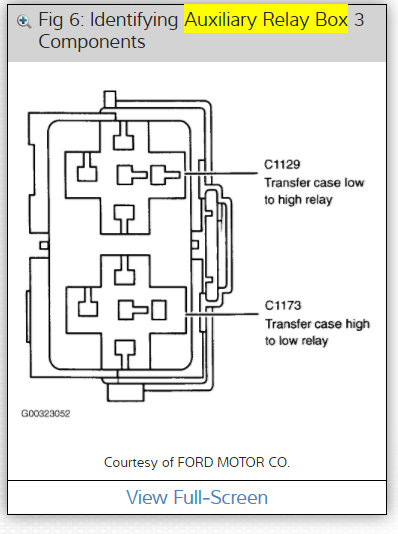 Fig 6: Identifying Auxiliary Relay Box 3 Components

C1129
Transfer case low to high relay

C1173
Transfer case high to low relay

G00323052

Courtesy of FORD MOTOR CO.

View Full-Screen