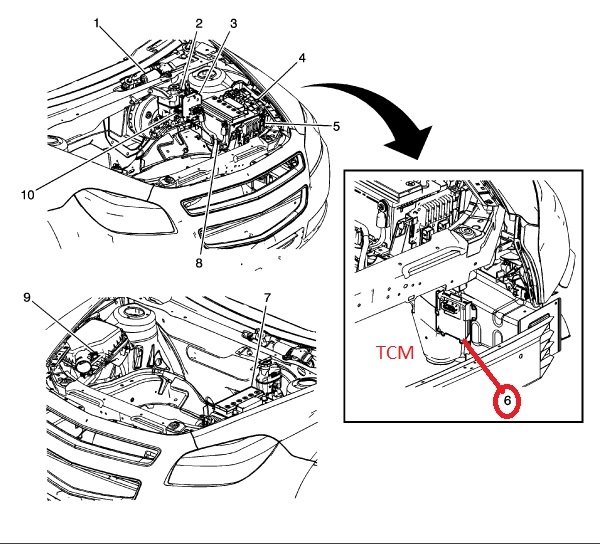 1
2
3
4
5
10
8
9
7
TCM
6