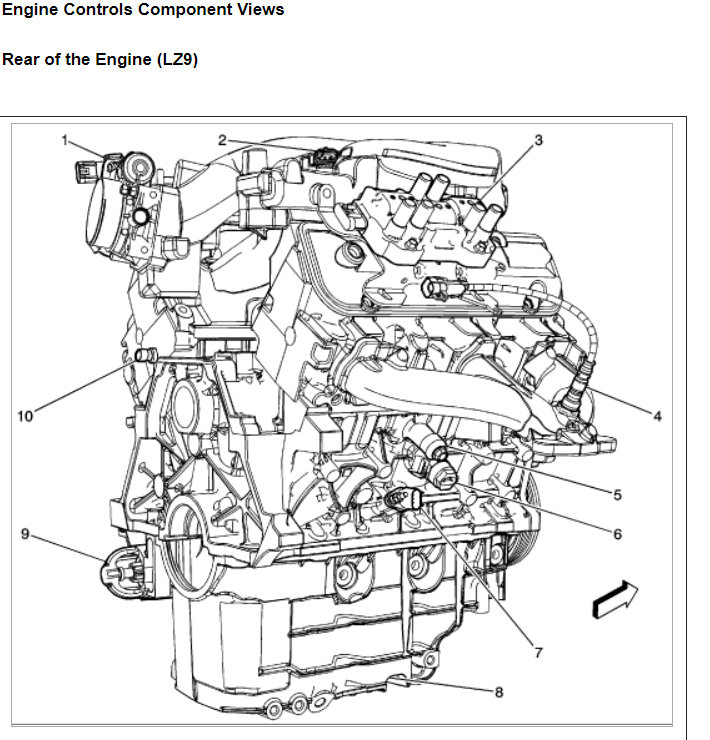 Engine Controls Component Views

Rear of the Engine (LZ9)

1
2
3
4
5
6
7
8
9
10