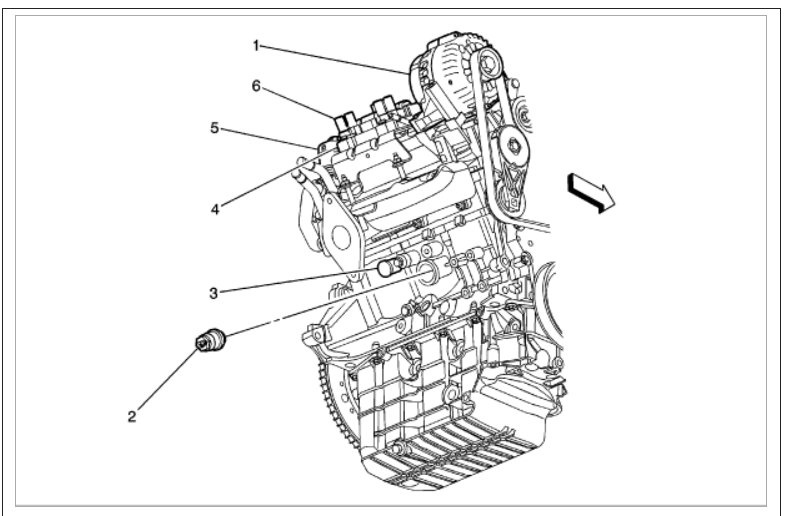 1
6
5
4
3
2