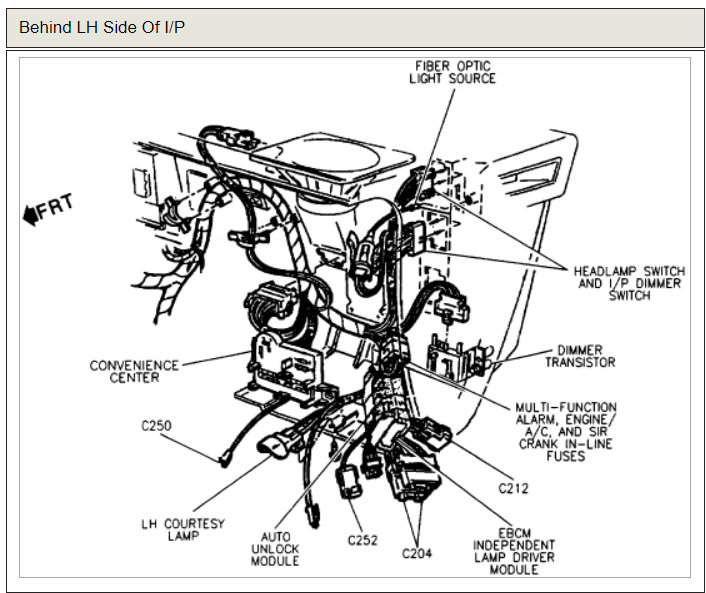 Behind LH Side Of I/P

FIBER OPTIC LIGHT SOURCE

FRT

HEADLAMP SWITCH AND I/P DIMMER SWITCH

DIMMER TRANSISTOR

CONVENIENCE CENTER

MULTI-FUNCTION ALARM, ENGINE/ A/C, AND SIR CRANK IN-LINE FUSES

C250

C212

LH COURTESY LAMP

AUTO UNLOCK MODULE

C252

C204

EBCM INDEPENDENT LAMP DRIVER MODULE