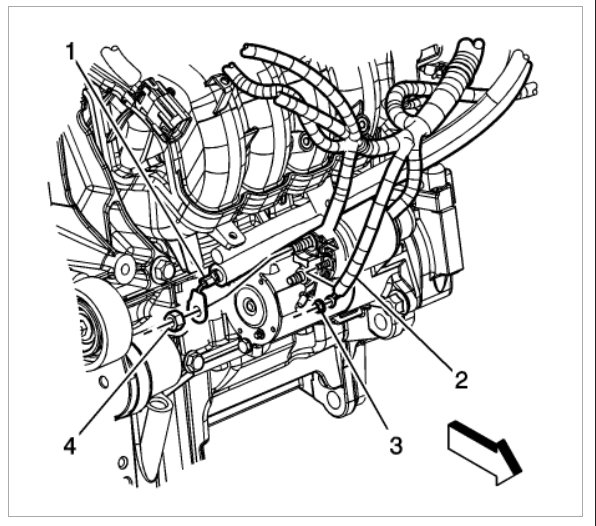 1

2

3

4