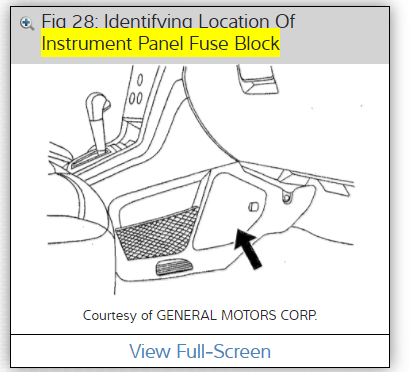 Fig 28: Identifying Location Of Instrument Panel Fuse Block

Courtesy of GENERAL MOTORS CORP.

View Full-Screen