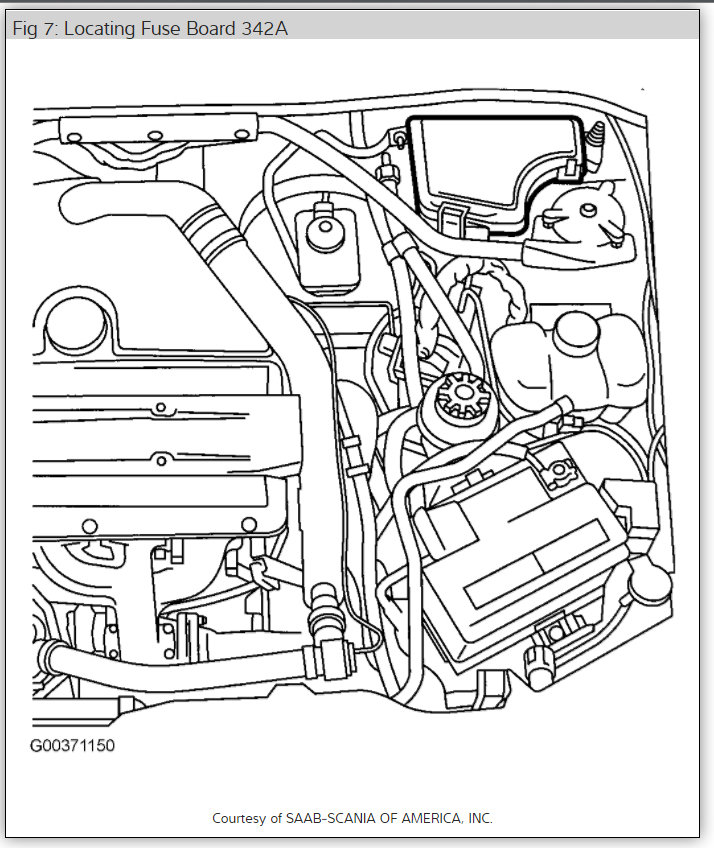 Fig 7: Locating Fuse Board 342A

G00371150

Courtesy of SAAB-SCANIA OF AMERICA, INC.