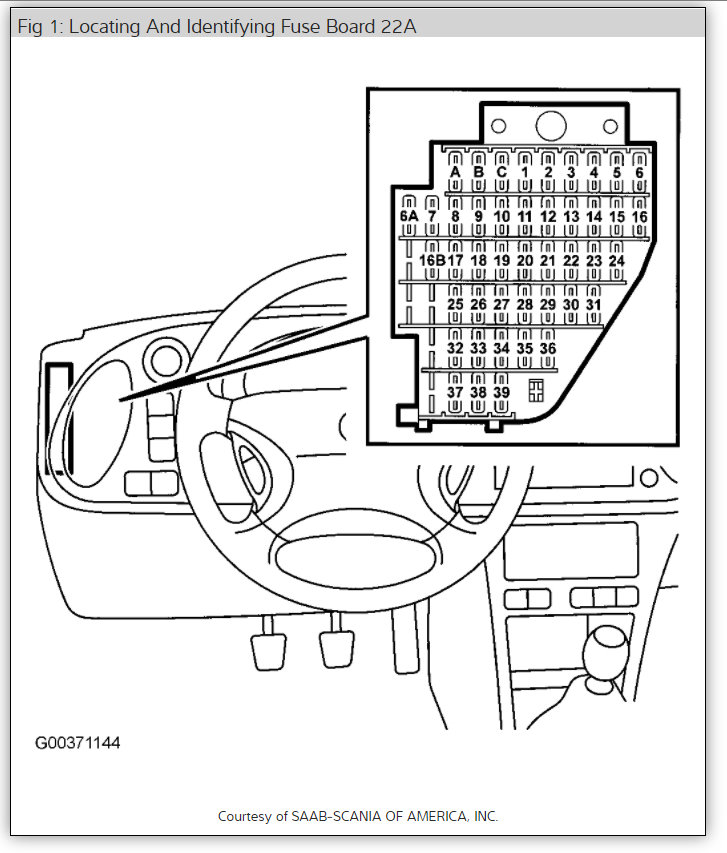 Fig 1: Locating And Identifying Fuse Board 22A

A B C 1 2 3 4 5 6
6A 7 8 9 10 11 12 13 14 15 16
16B 17 18 19 20 21 22 23 24
25 26 27 28 29 30 31
32 33 34 35 36
37 38 39

G00371144

Courtesy of SAAB-SCANIA OF AMERICA, INC.