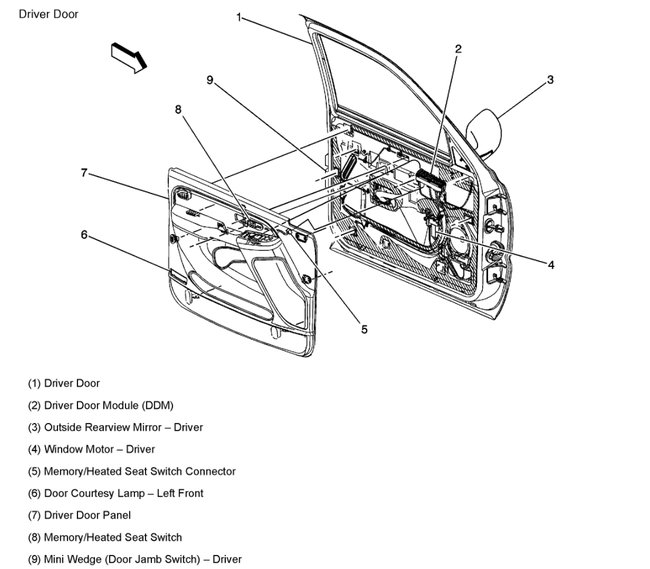 Driver Door

1
2
3
9
8
7
6
4
5

(1) Driver Door

(2) Driver Door Module (DDM)

(3) Outside Rearview Mirror – Driver

(4) Window Motor – Driver

(5) Memory/Heated Seat Switch Connector

(6) Door Courtesy Lamp – Left Front

(7) Driver Door Panel

(8) Memory/Heated Seat Switch

(9) Mini Wedge (Door Jamb Switch) – Driver