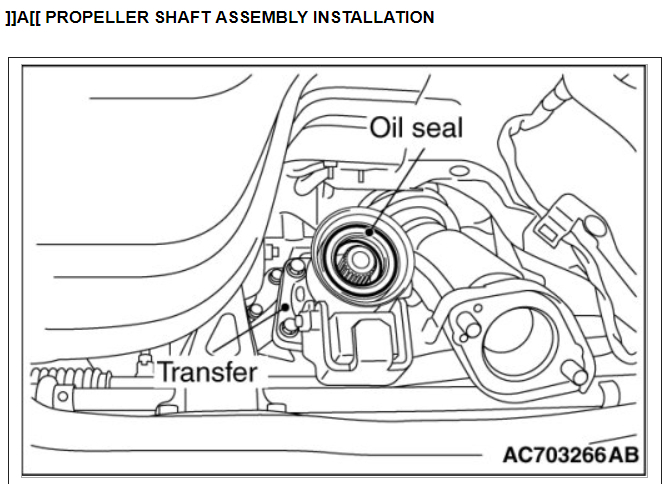 ]]A[[ PROPELLER SHAFT ASSEMBLY INSTALLATION

Oil seal

Transfer

AC703266AB