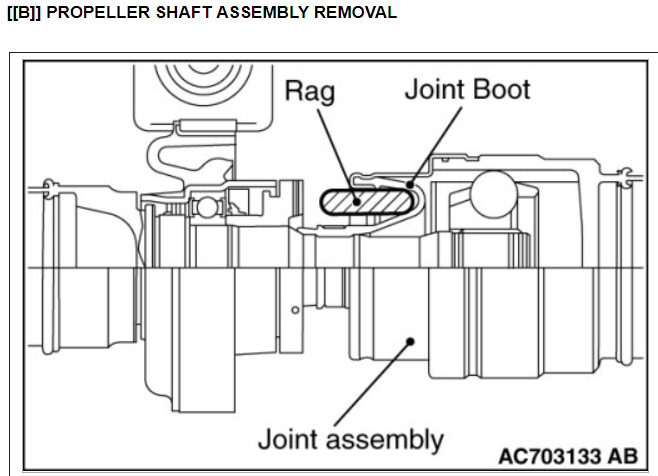 [[B]] PROPELLER SHAFT ASSEMBLY REMOVAL

Rag
Joint Boot
Joint assembly
AC703133 AB