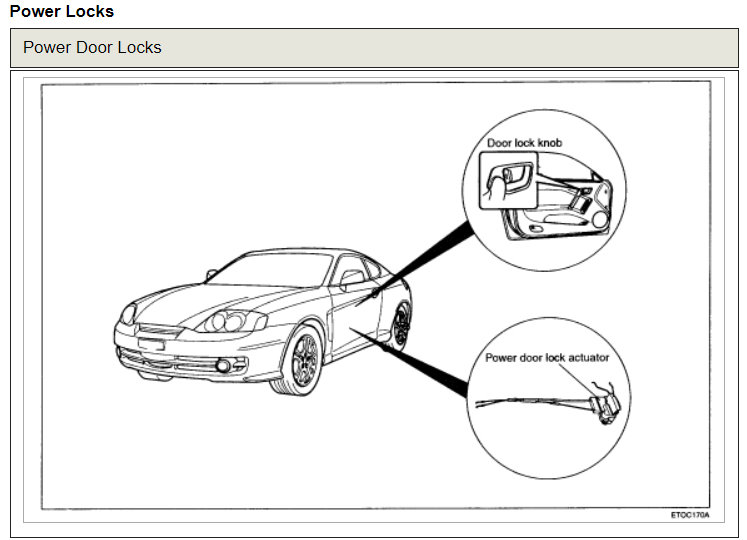 Power Locks

Power Door Locks

Door lock knob

Power door lock actuator

ETOC170A