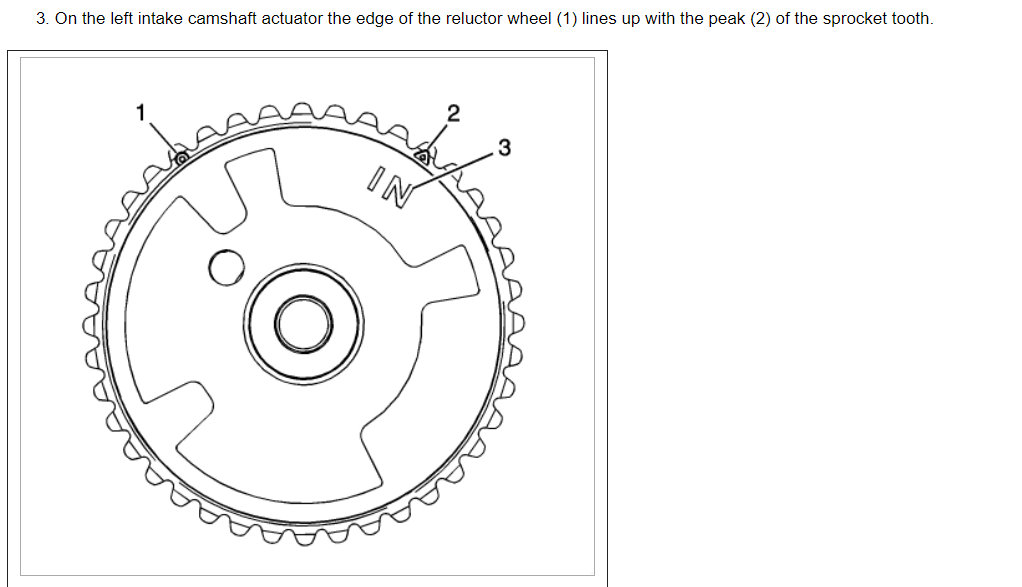 3. On the left intake camshaft actuator the edge of the reluctor wheel (1) lines up with the peak (2) of the sprocket tooth.

1
2
3
IN