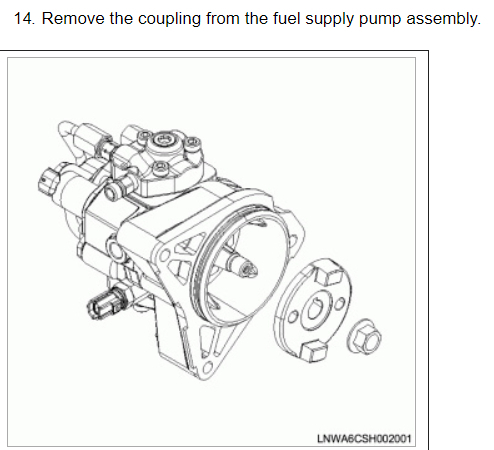 14. Remove the coupling from the fuel supply pump assembly.

LNWA6CSH002001